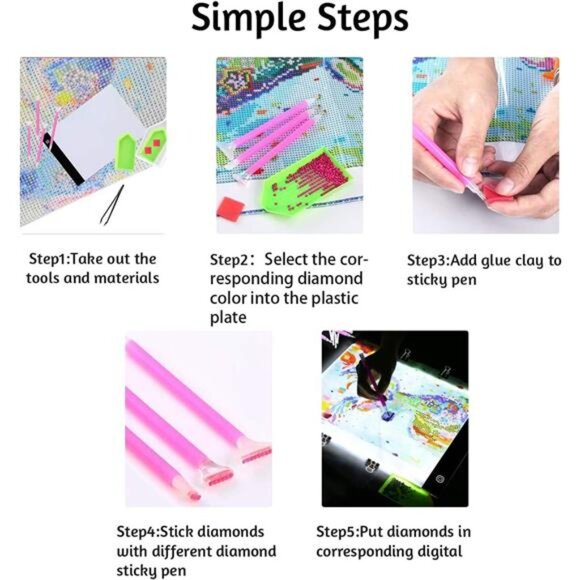 Simple Steps

Step1:Take out the tools and materials

Step2： Select the corresponding diamond color into the plastic plate

Step3:Add glue clay to sticky pen

Step4:Stick diamonds with different diamond sticky pen

Step5:Put diamonds in corresponding digital